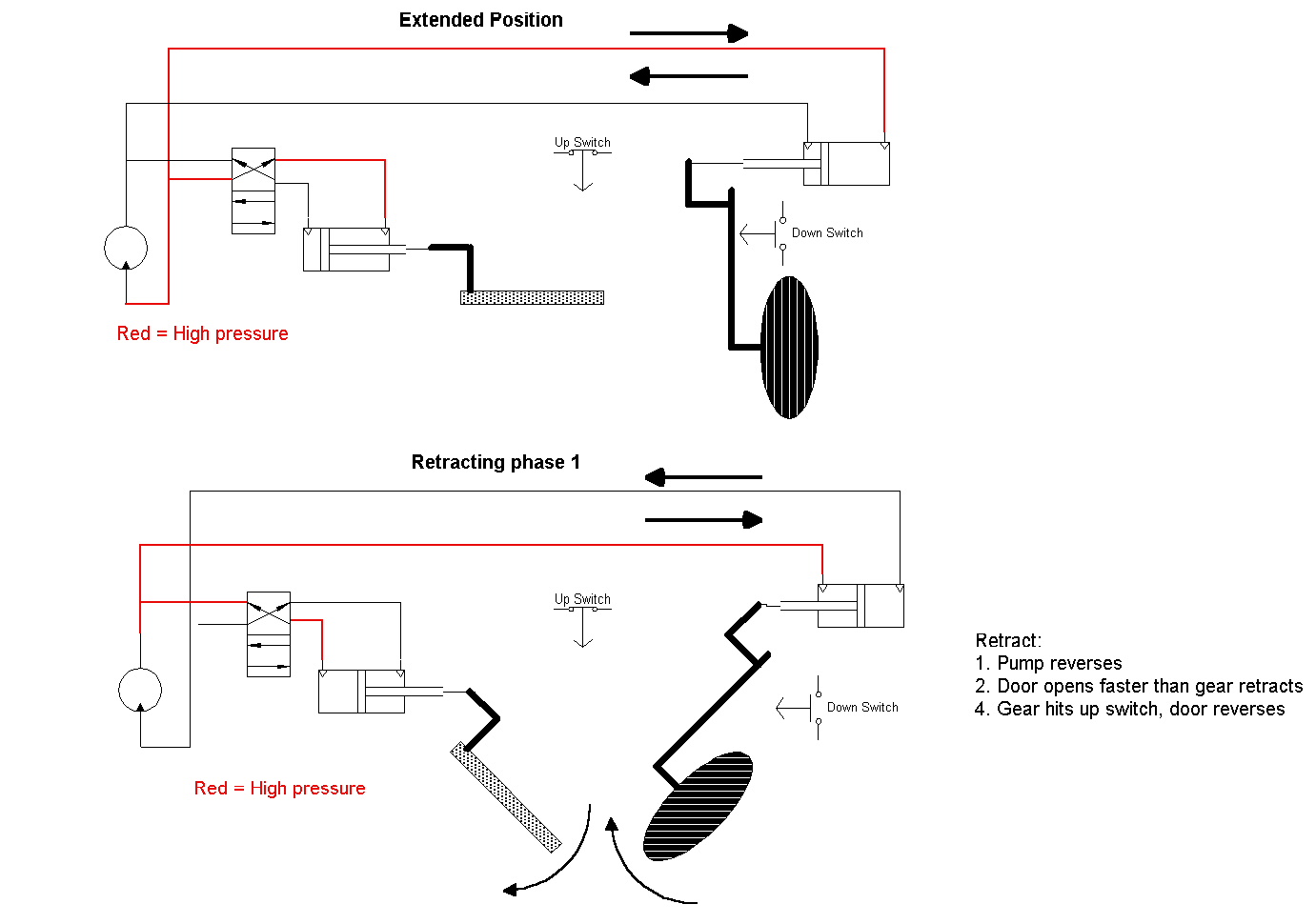 Extended Position

Up Switch

Down Switch

Red = High pressure

Retracting phase 1

Up Switch

Down Switch

Red = High pressure

Retract:
1. Pump reverses
2. Door opens faster than gear retracts
4. Gear hits up switch, door reverses