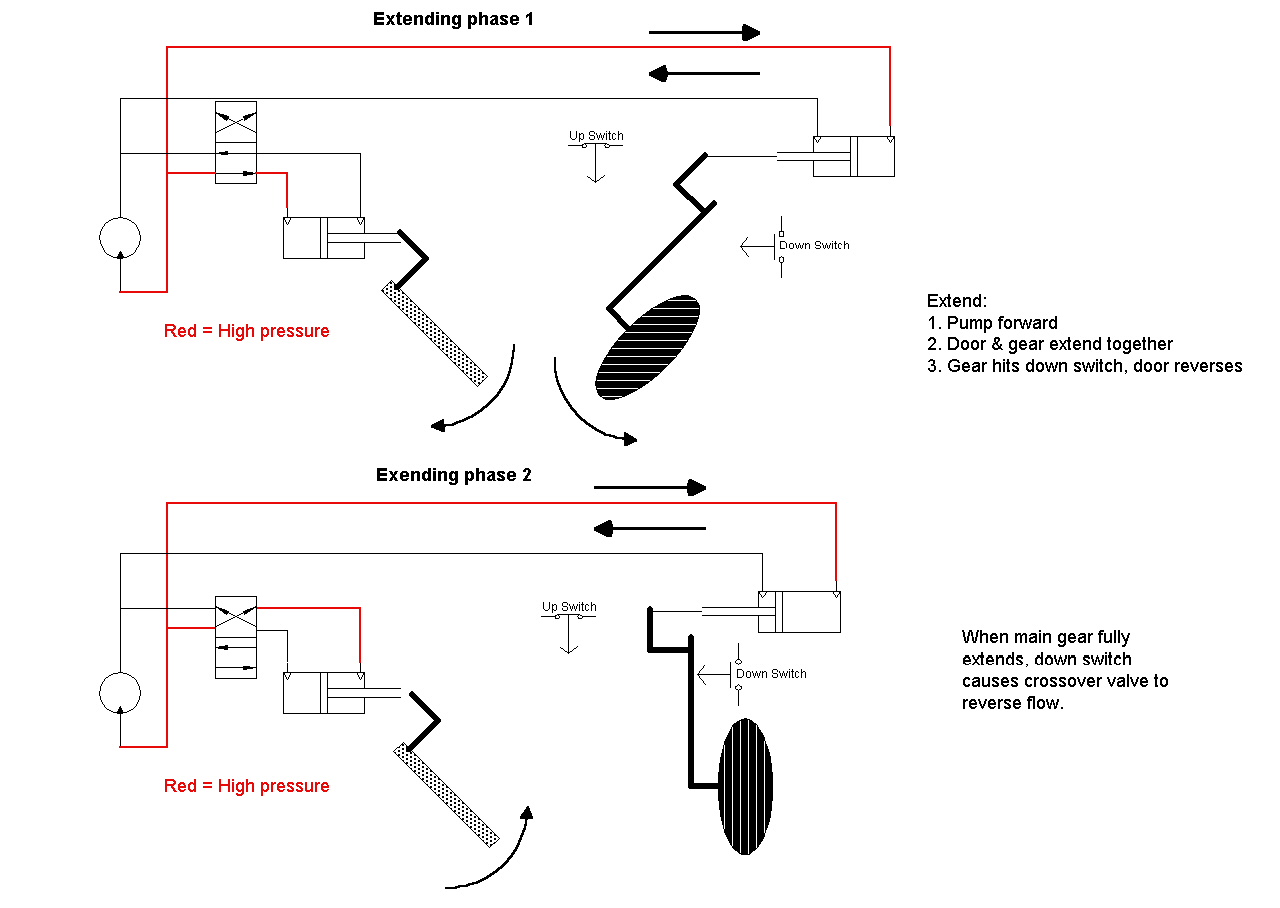 Extending phase 1

Up Switch

Down Switch

Red = High pressure

Extend:
1. Pump forward
2. Door & gear extend together
3. Gear hits down switch, door reverses

Exending phase 2

Up Switch

Down Switch

Red = High pressure

When main gear fully extends, down switch causes crossover valve to reverse flow.