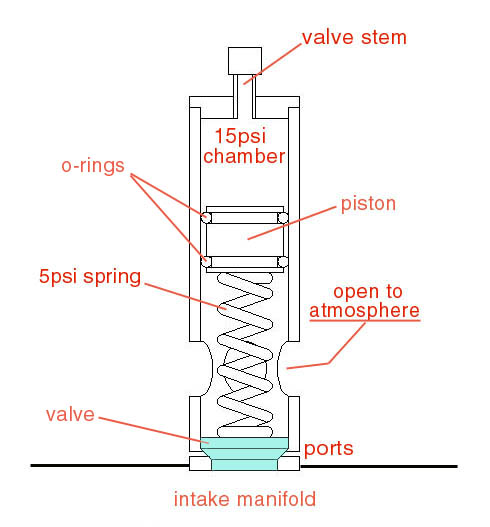 valve stem

15psi chamber

o-rings

piston

5psi spring

open to atmosphere

valve

ports

intake manifold