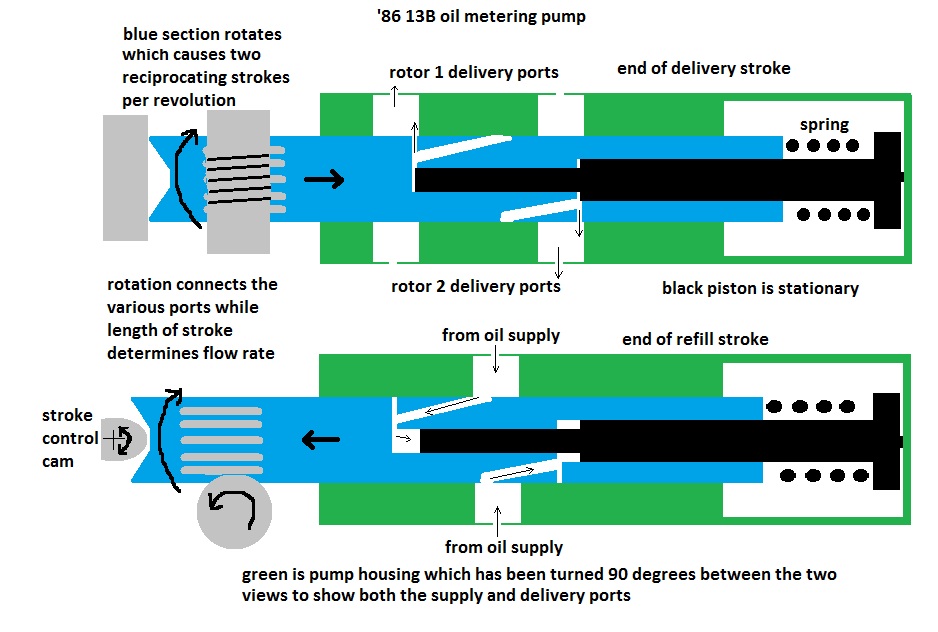 '86 13B oil metering pump

blue section rotates which causes two reciprocating strokes per revolution

rotor 1 delivery ports

end of delivery stroke

spring

rotor 2 delivery ports

black piston is stationary

rotation connects the various ports while length of stroke determines flow rate

from oil supply

end of refill stroke

stroke control cam

from oil supply

green is pump housing which has been turned 90 degrees between the two views to show both the supply and delivery ports