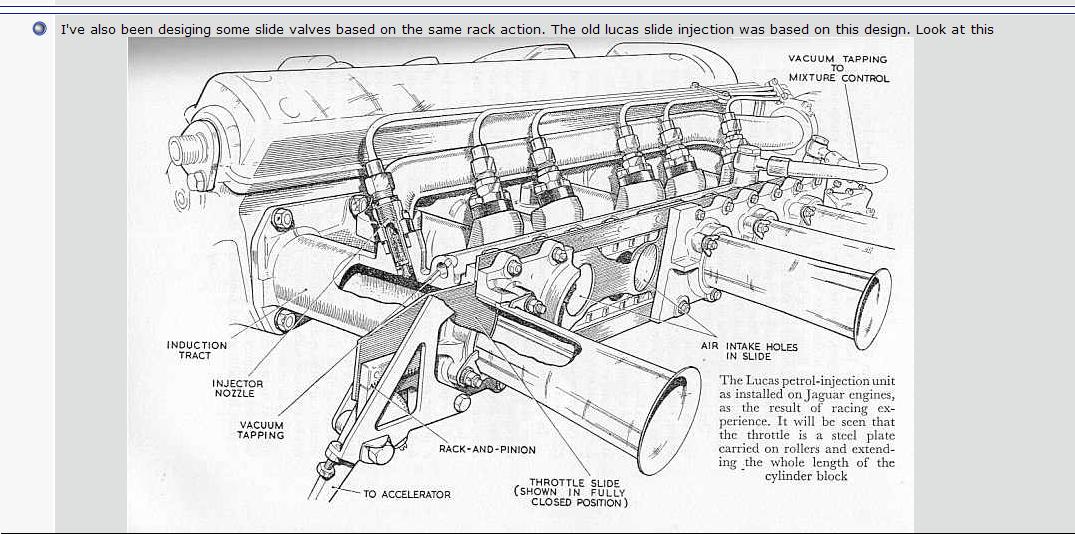 I've also been desiging some slide valves based on the same rack action. The old lucas slide injection was based on this design. Look at this

VACUUM TAPPING TO MIXTURE CONTROL

INDUCTION TRACT

INJECTOR NOZZLE

VACUUM TAPPING

RACK-AND-PINION

TO ACCELERATOR

THROTTLE SLIDE (SHOWN IN FULLY CLOSED POSITION)

AIR INTAKE HOLES IN SLIDE

The Lucas petrol-injection unit as installed on Jaguar engines, as the result of racing experience. It will be seen that the throttle is a steel plate carried on rollers and extending the whole length of the cylinder block