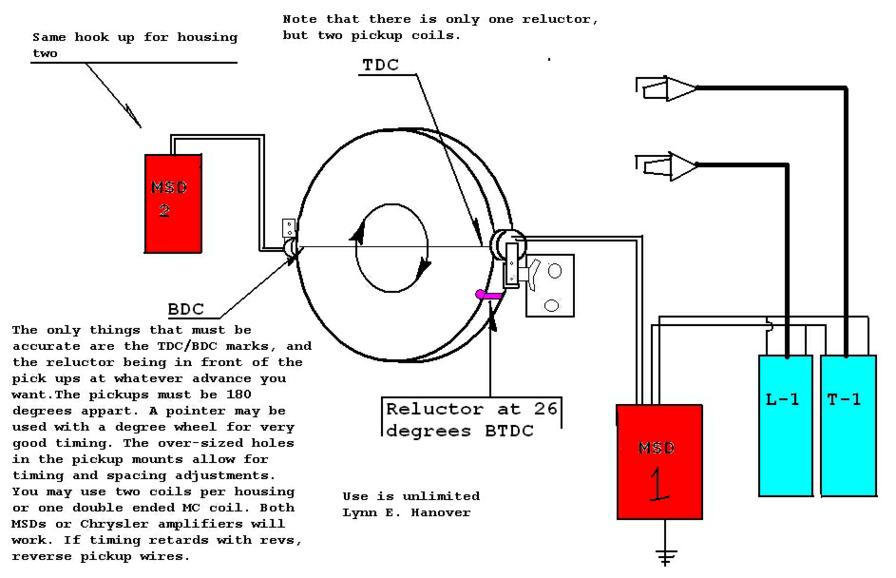 Same hook up for housing two

Note that there is only one reluctor, but two pickup coils.

TDC

MSD 2

BDC

The only things that must be accurate are the TDC/BDC marks, and the reluctor being in front of the pick ups at whatever advance you want.The pickups must be 180 degrees appart. A pointer may be used with a degree wheel for very good timing. The over-sized holes in the pickup mounts allow for timing and spacing adjustments. You may use two coils per housing or one double ended MC coil. Both MSDs or Chrysler amplifiers will work. If timing retards with revs, reverse pickup wires.

Reluctor at 26 degrees BTDC

Use is unlimited
Lynn E. Hanover

MSD 1

L-1

T-1