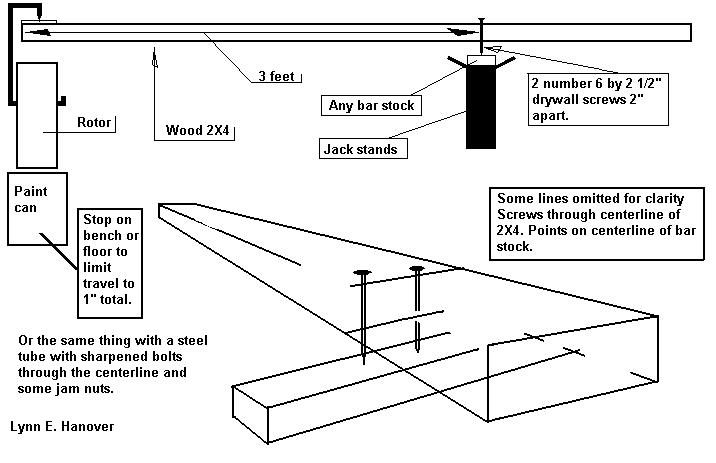 3 feet

2 number 6 by 2 1/2" drywall screws 2" apart.

Any bar stock

Rotor

Wood 2X4

Jack stands

Paint can

Stop on bench or floor to limit travel to 1" total.

Some lines omitted for clarity Screws through centerline of 2X4. Points on centerline of bar stock.

Or the same thing with a steel tube with sharpened bolts through the centerline and some jam nuts.

Lynn E. Hanover