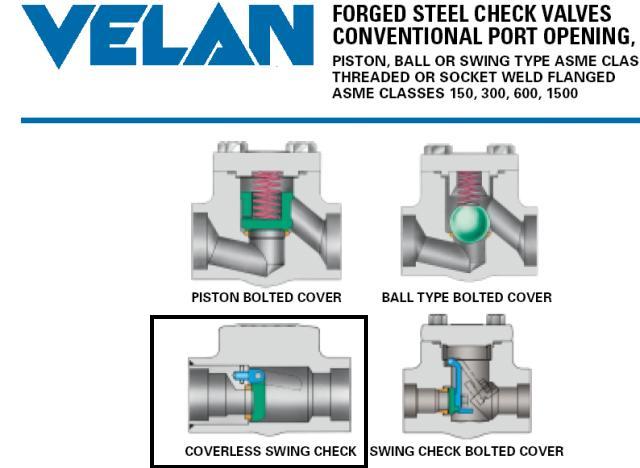 VELAN

FORGED STEEL CHECK VALVES
CONVENTIONAL PORT OPENING,
PISTON, BALL OR SWING TYPE ASME CLAS
THREADED OR SOCKET WELD FLANGED
ASME CLASSES 150, 300, 600, 1500

PISTON BOLTED COVER

BALL TYPE BOLTED COVER

COVERLESS SWING CHECK

SWING CHECK BOLTED COVER